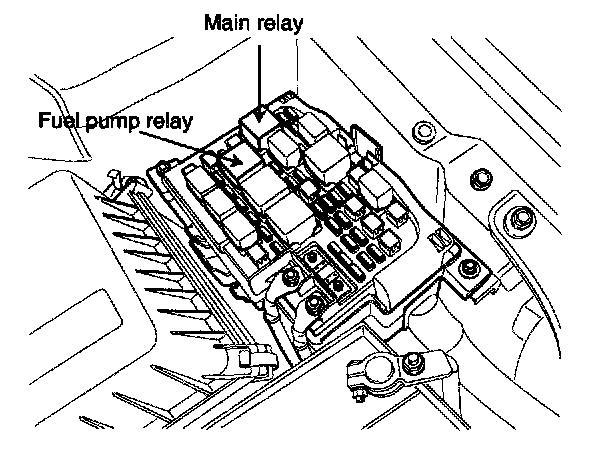 Main relay

Fuel pump relay