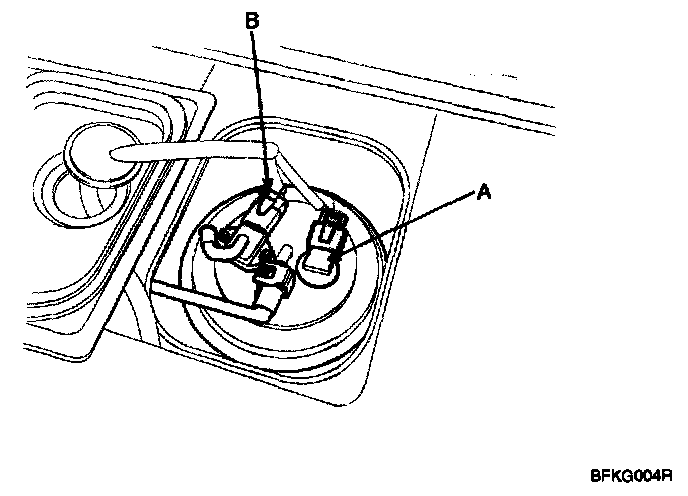 B
A
BFKG004R