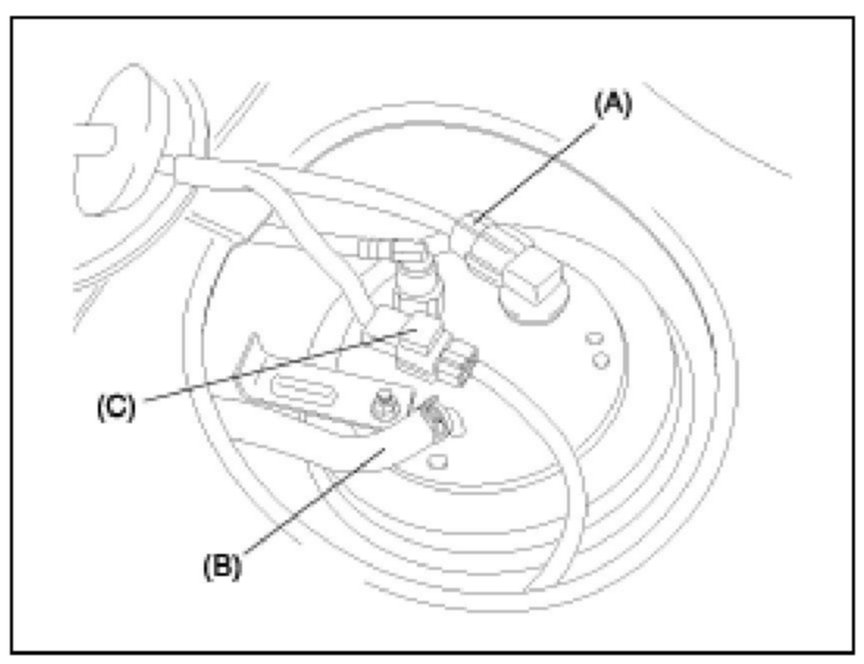 (A)

(C)

(B)