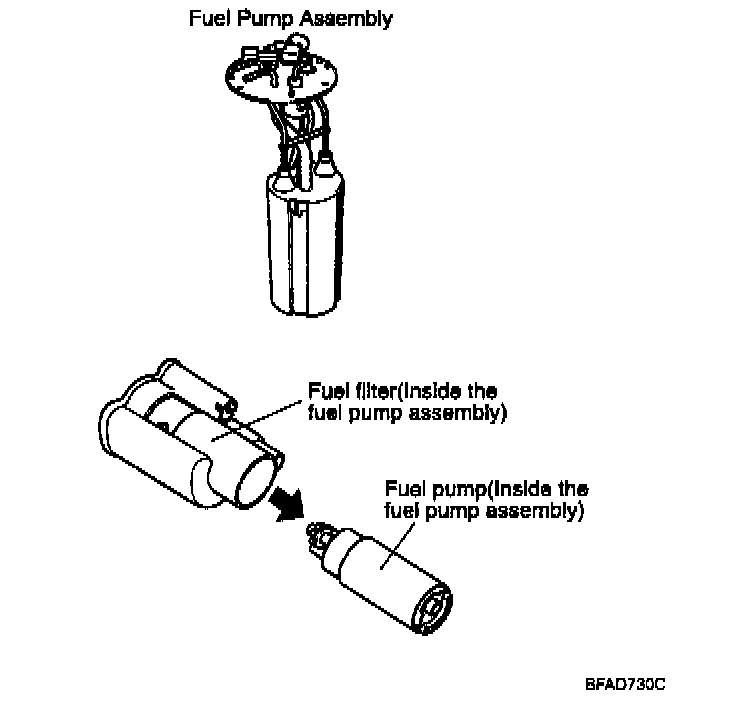 Fuel Pump Assembly

Fuel filter(Inside the fuel pump assembly)

Fuel pump(Inside the fuel pump assembly)

BFAD730C