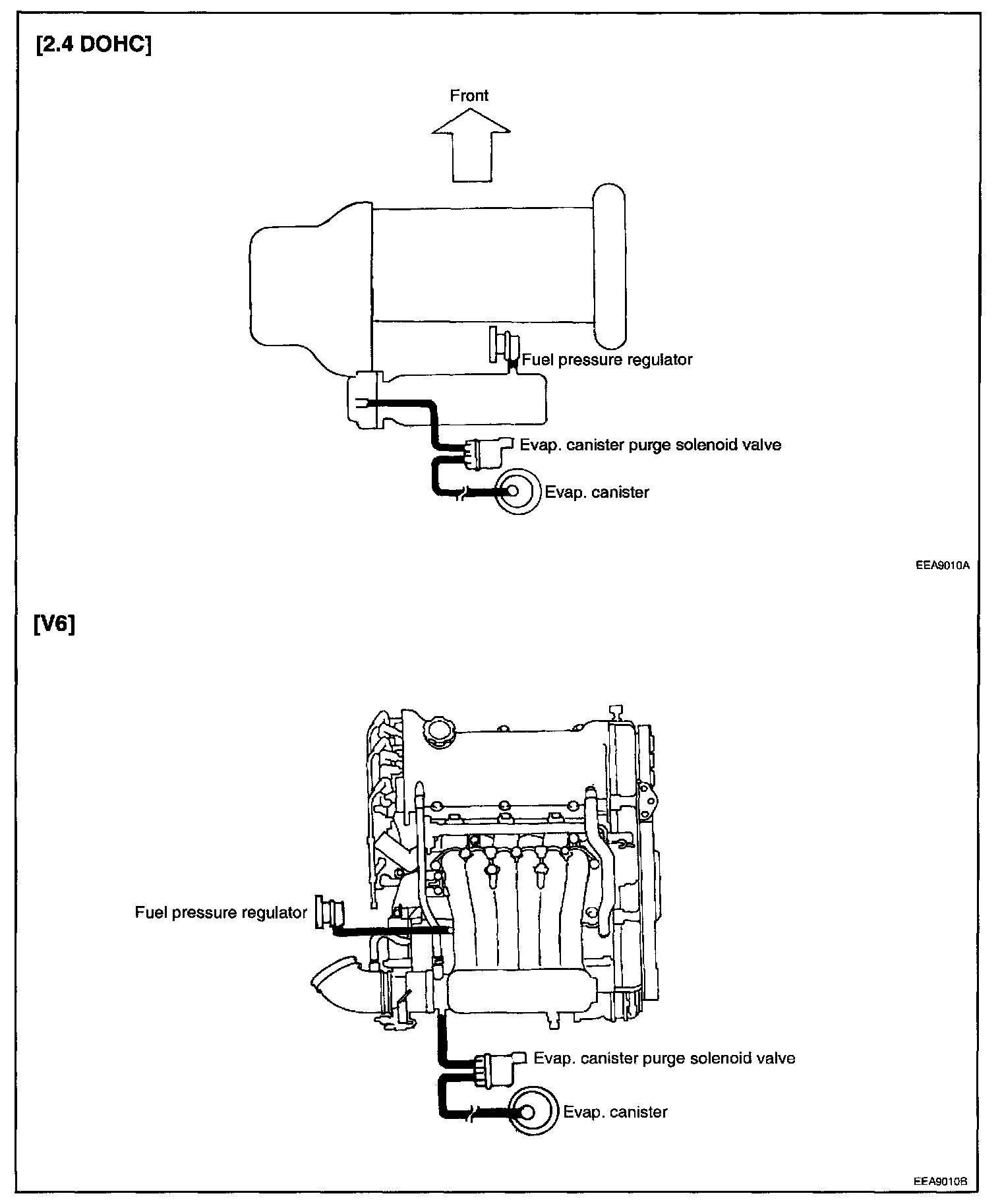 [2.4 DOHC]

Front

Fuel pressure regulator

Evap. canister purge solenoid valve

Evap. canister

EEA9010A

[V6]

Fuel pressure regulator

Evap. canister purge solenoid valve

Evap. canister

EEA9010B