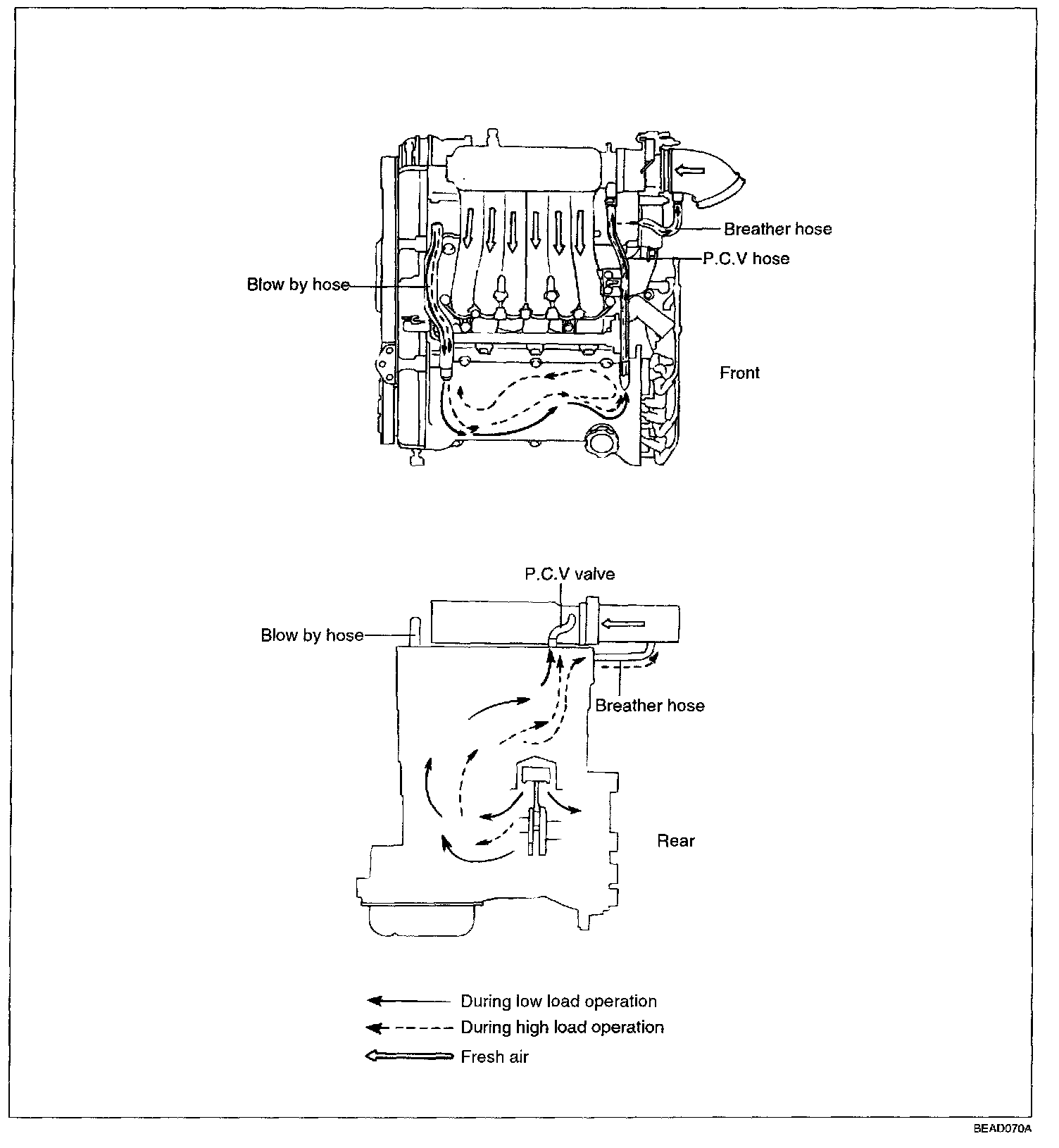 Breather hose
P.C.V hose
Blow by hose
Front

P.C.V valve
Blow by hose
Breather hose
Rear

During low load operation
During high load operation
Fresh air

BEAD070A