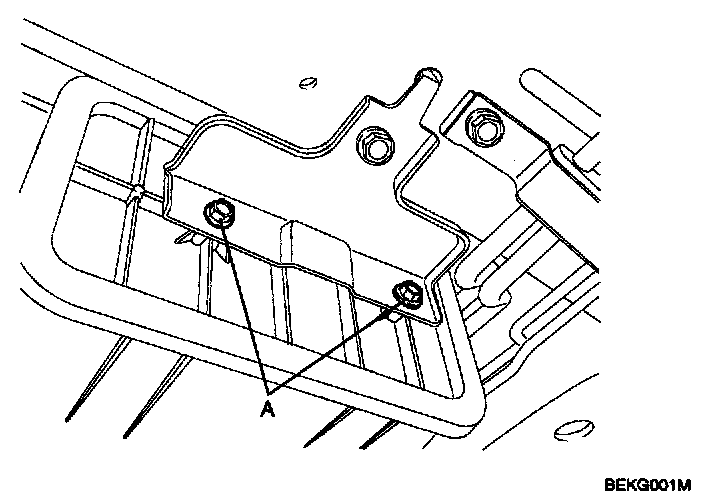 A

BEKG001M