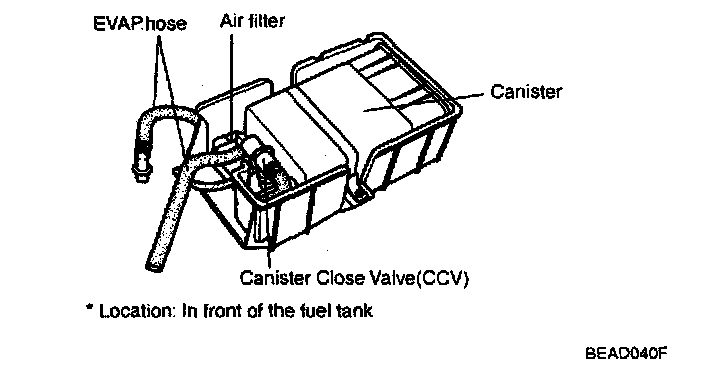 EVAP.hose

Air filter

Canister

Canister Close Valve(CCV)

* Location: In front of the fuel tank

BEAD040F