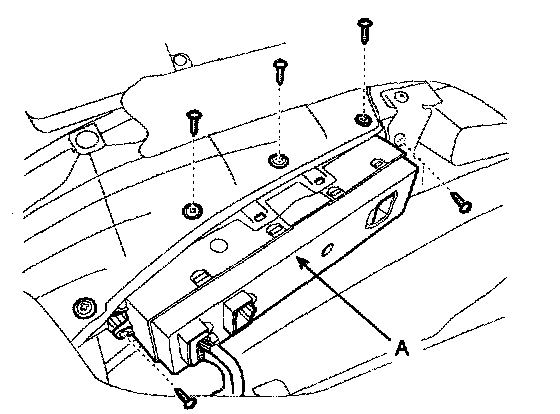 A