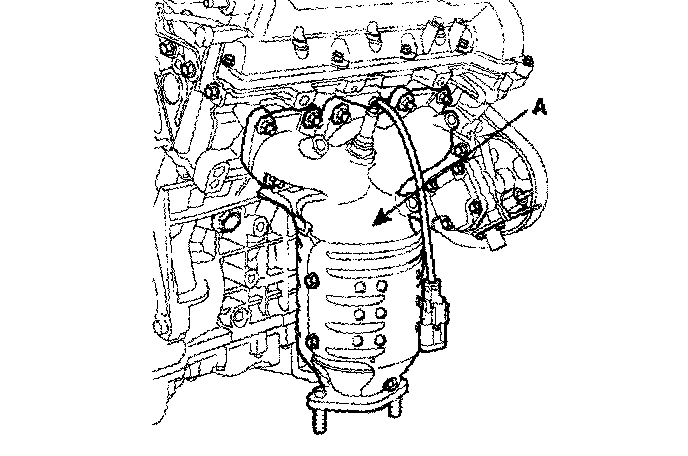 A