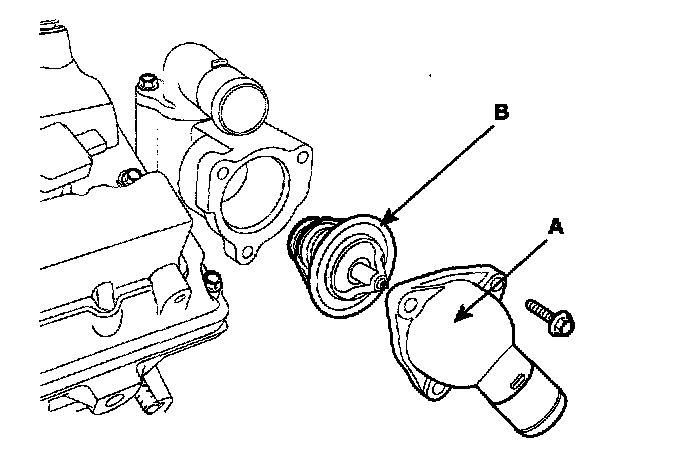 B
A