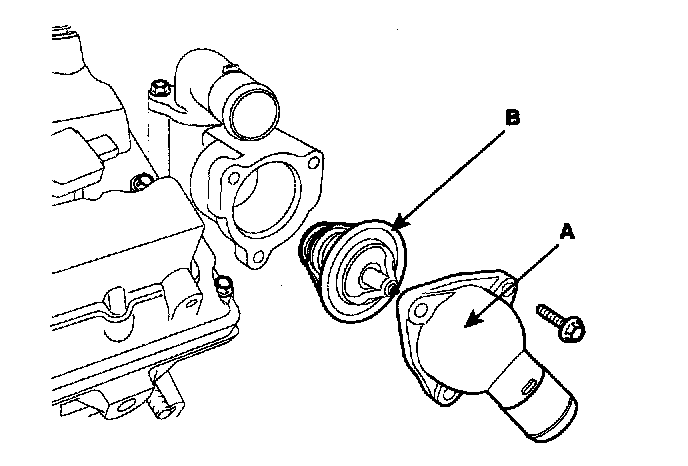 B
A