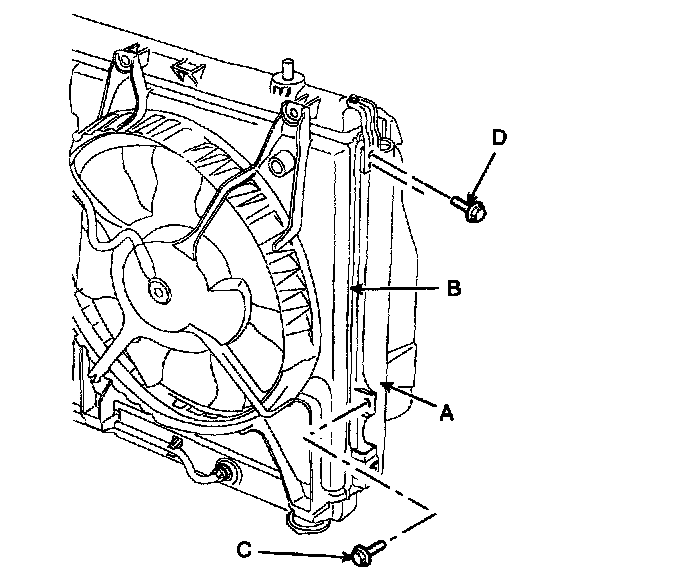 D
B
A
C