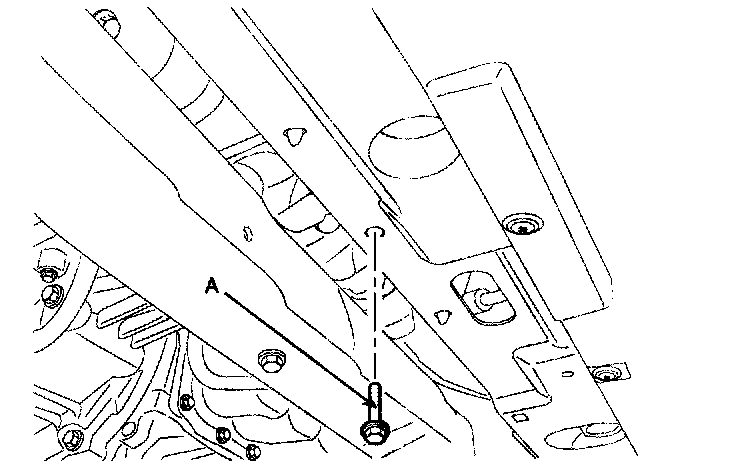 A