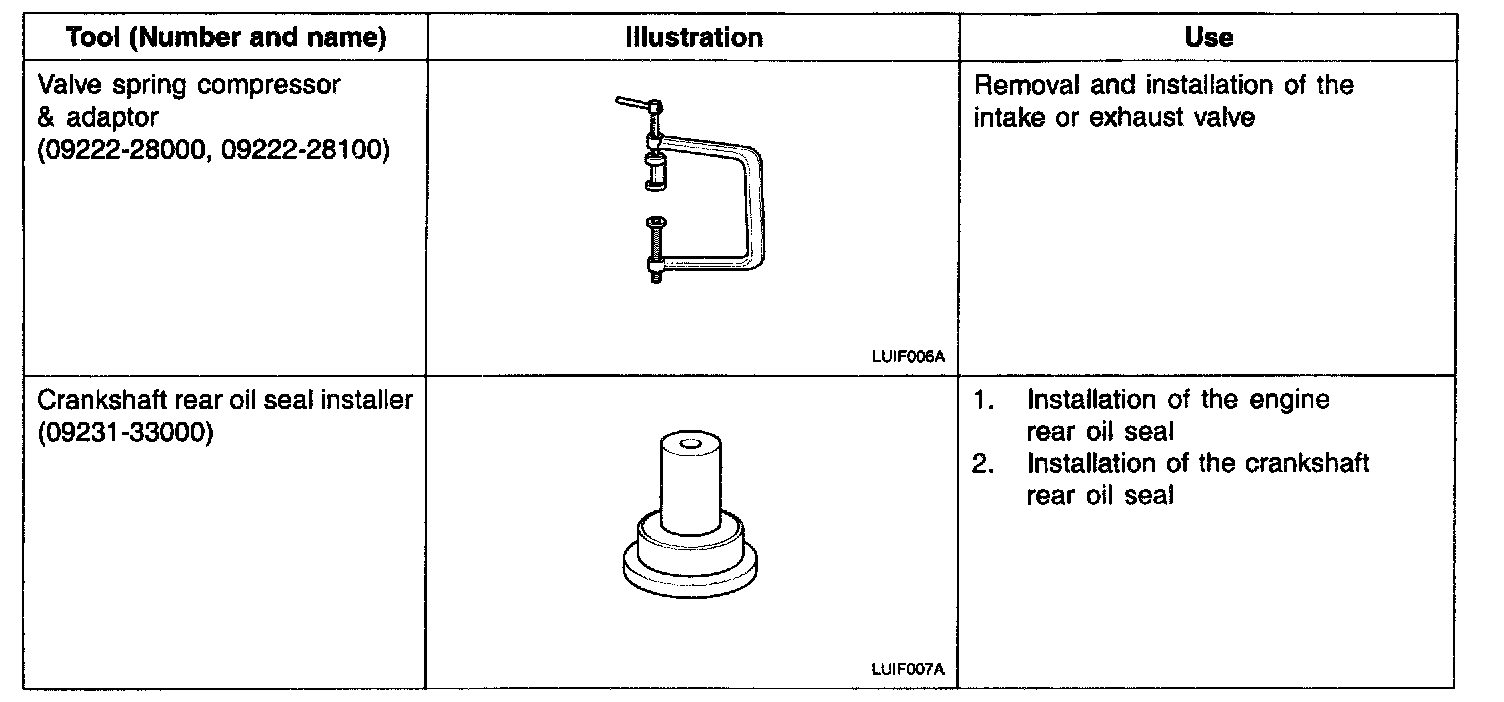 | Tool (Number and name) | Illustration | Use |
|---|---|---|
| Valve spring compressor & adaptor (09222-28000, 09222-28100) | LUIF006A | Removal and installation of the intake or exhaust valve |
| Crankshaft rear oil seal installer (09231-33000) | LUIF007A | 1. Installation of the engine rear oil seal 2. Installation of the crankshaft rear oil seal |