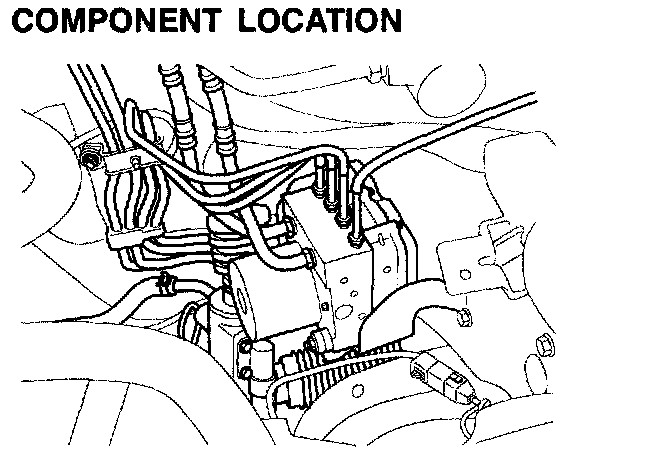 COMPONENT LOCATION