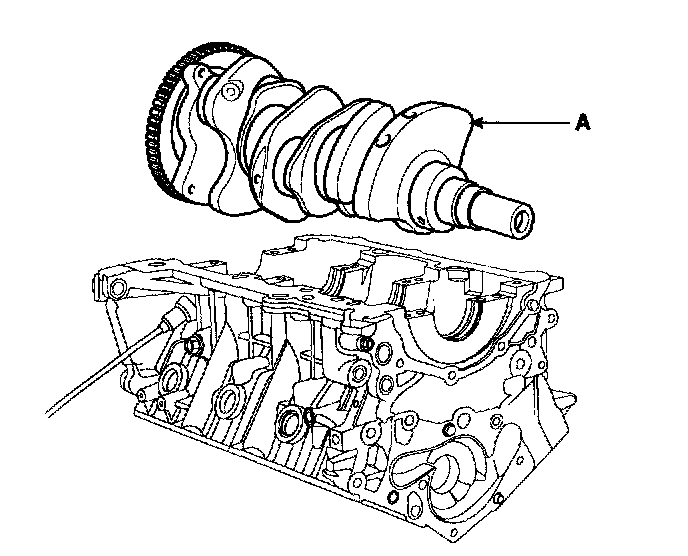 A