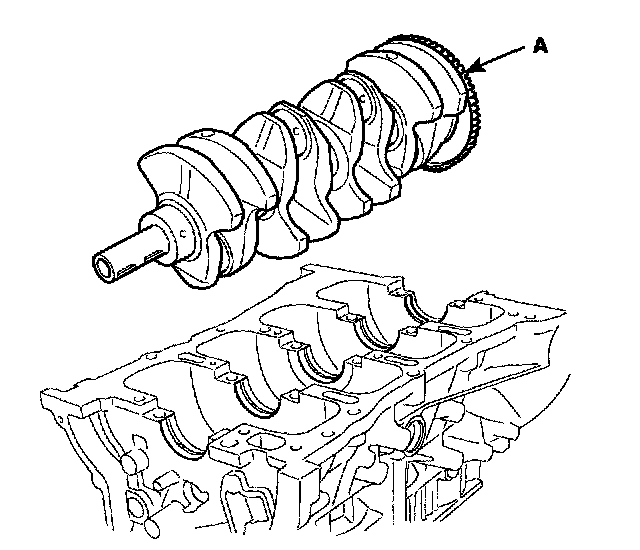 A