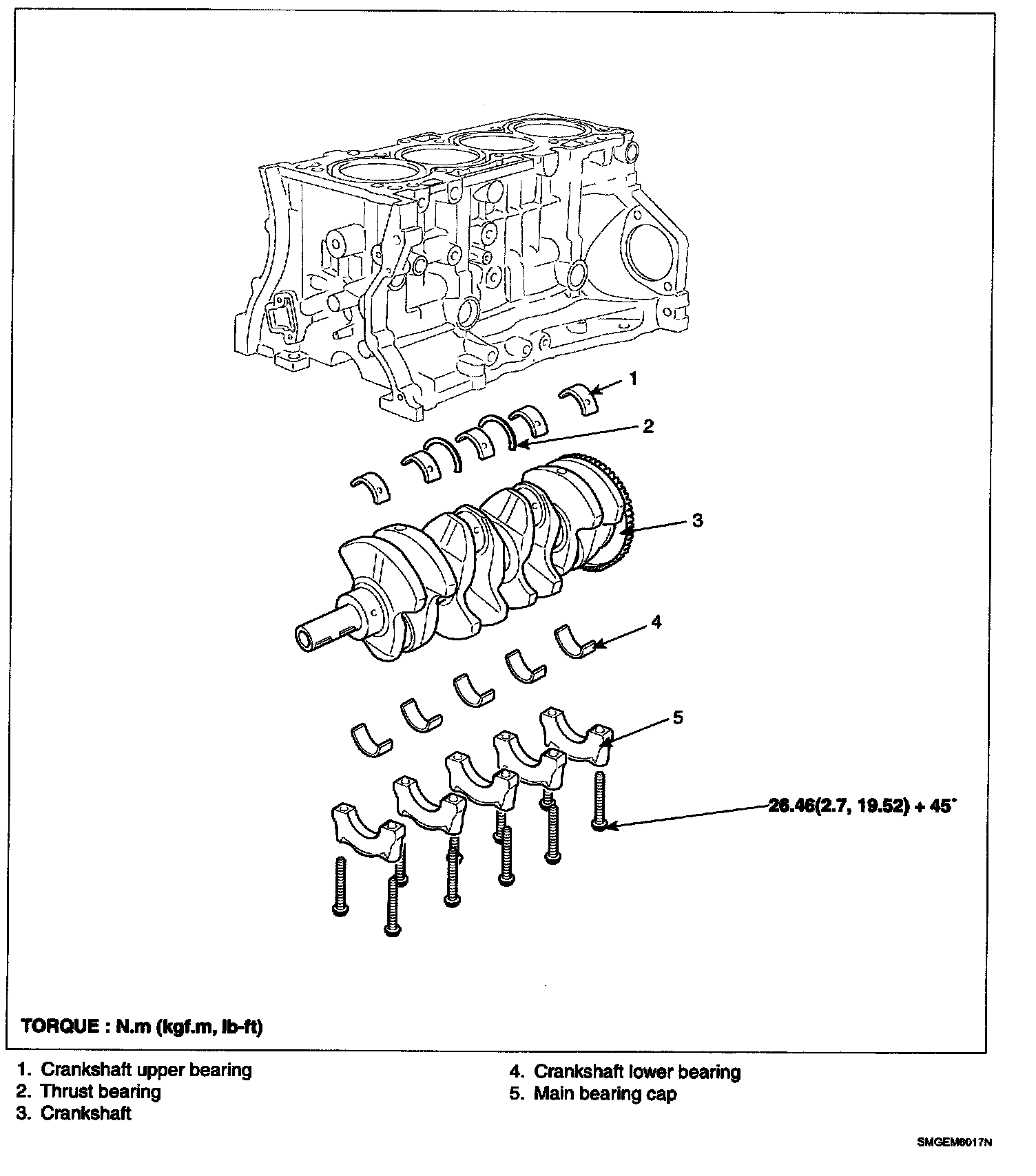 1

2

3

4

5

26.46(2.7, 19.52) + 45°

TORQUE : N.m (kgf.m, lb-ft)

1. Crankshaft upper bearing
2. Thrust bearing
3. Crankshaft

4. Crankshaft lower bearing
5. Main bearing cap

SMGEM6017N