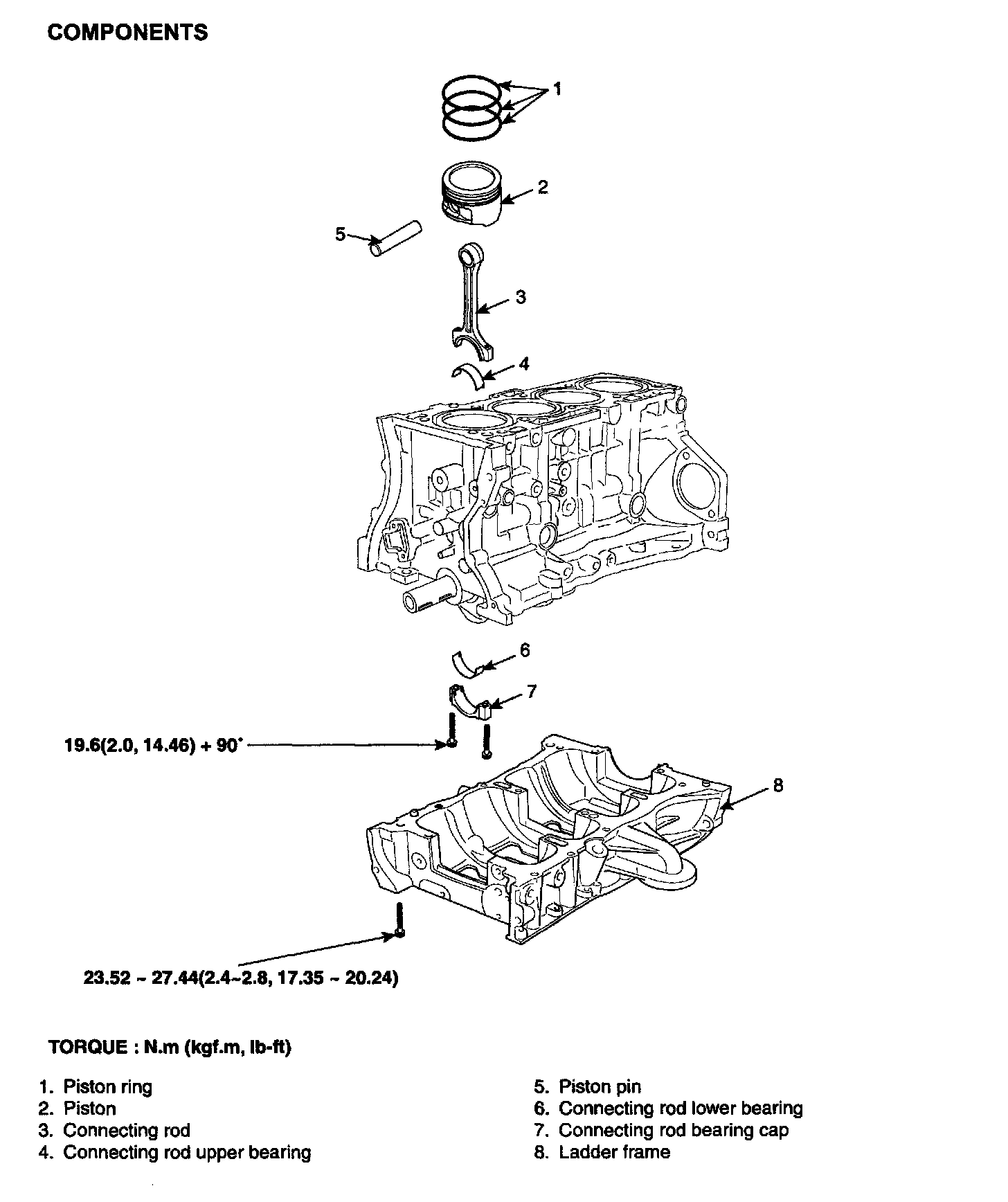 COMPONENTS

1

2

5

3

4

6

7

19.6(2.0, 14.46) + 90°

8

23.52 ~ 27.44(2.4~2.8, 17.35 ~ 20.24)

TORQUE : N.m (kgf.m, lb-ft)

1. Piston ring
2. Piston
3. Connecting rod
4. Connecting rod upper bearing

5. Piston pin
6. Connecting rod lower bearing
7. Connecting rod bearing cap
8. Ladder frame