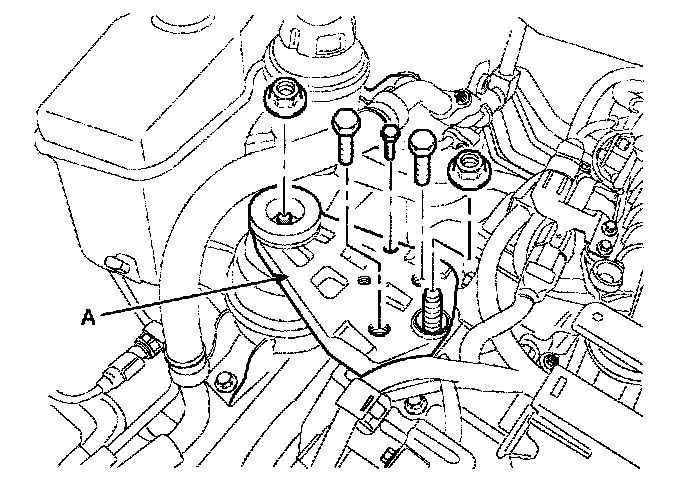 A