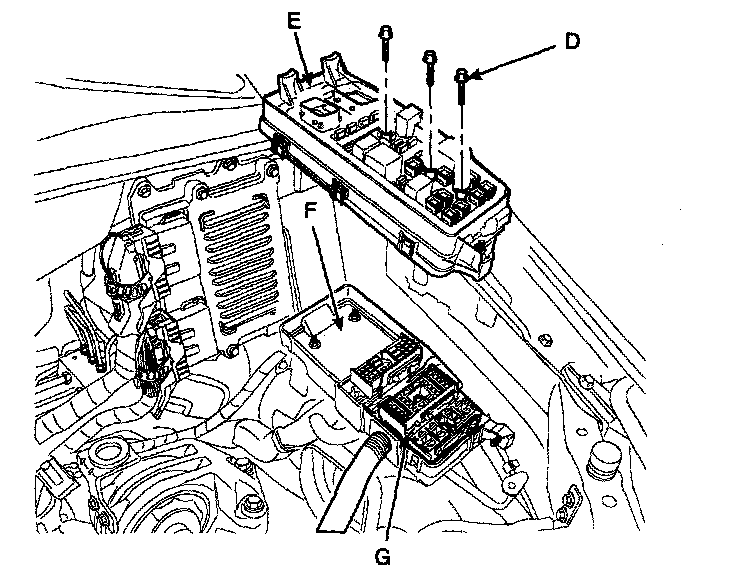 E
D
F
G