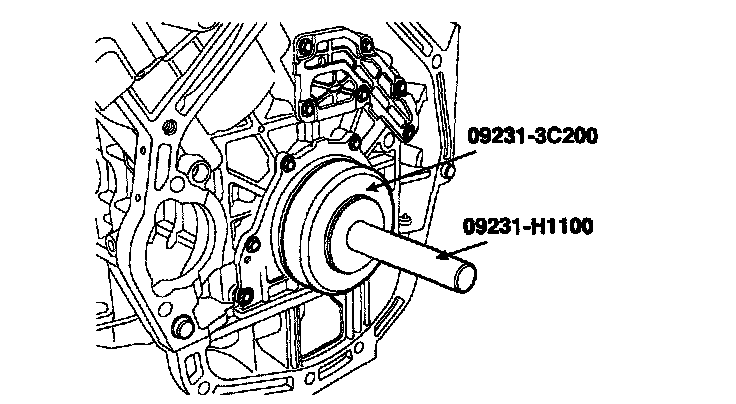 09231-3C200

09231-H1100