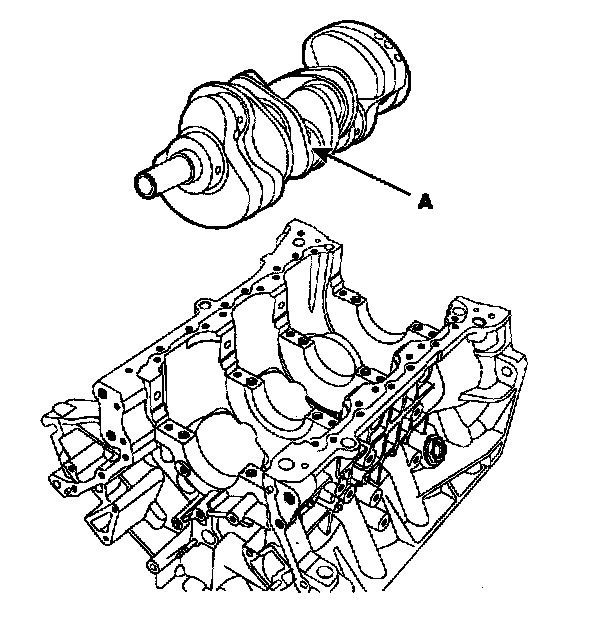 A