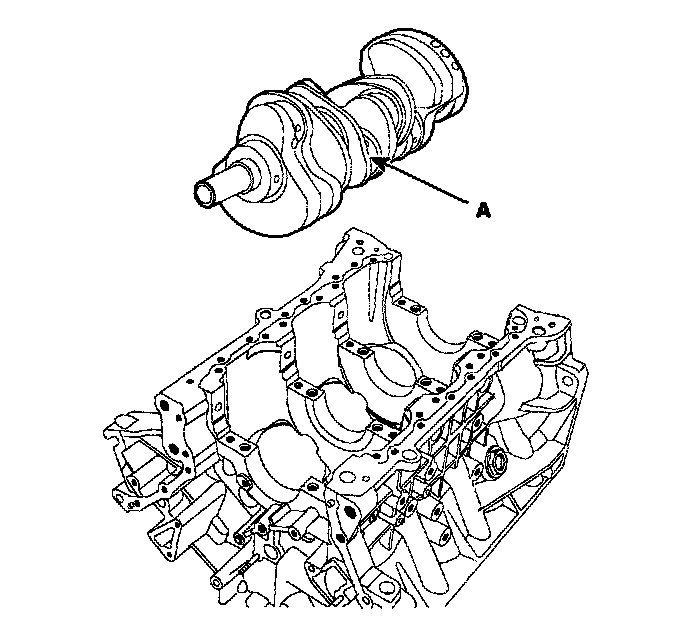 A