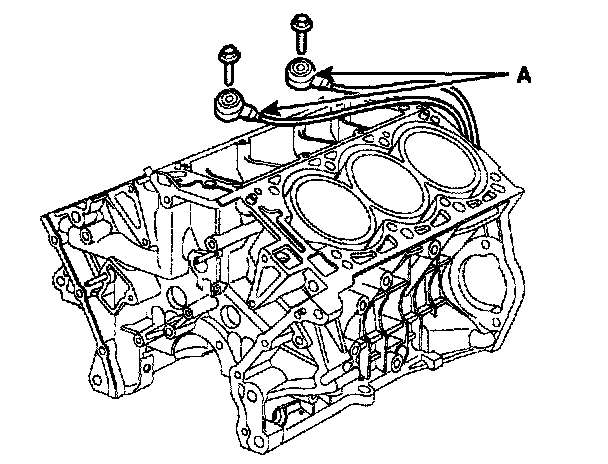 A