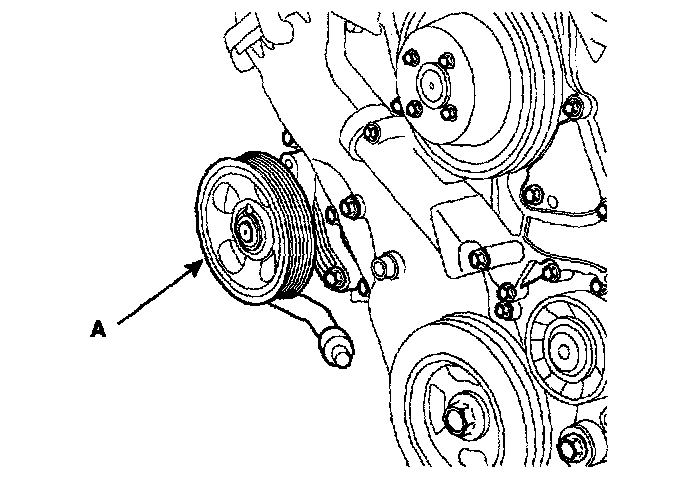 A