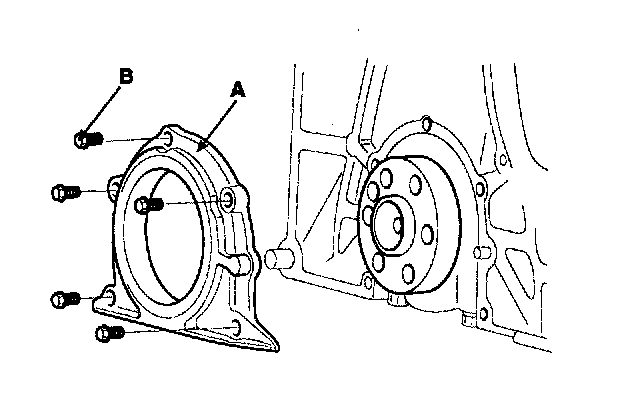 B
A