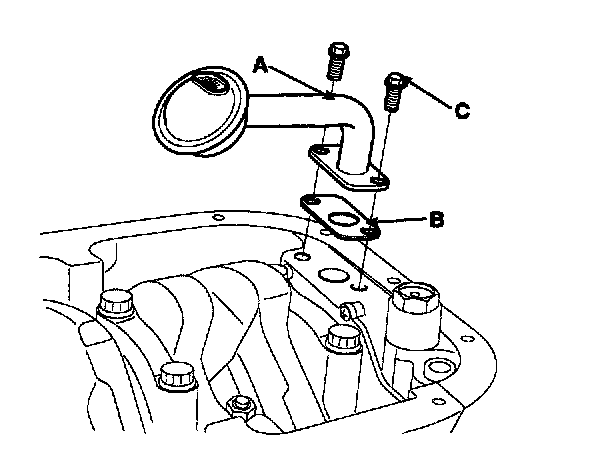 A
C
B