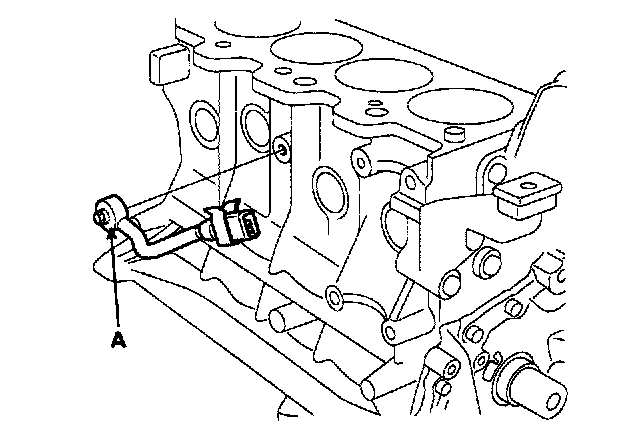 A