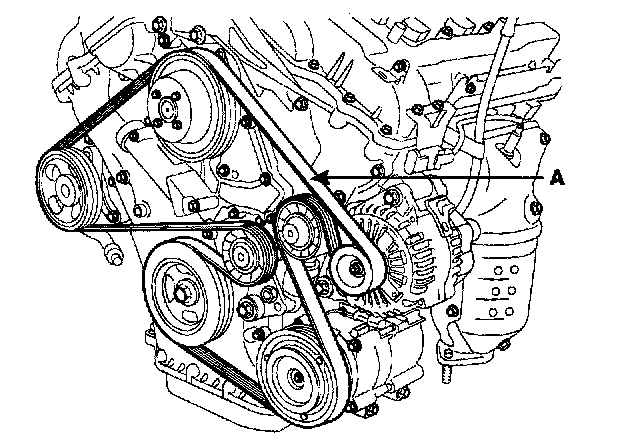 A