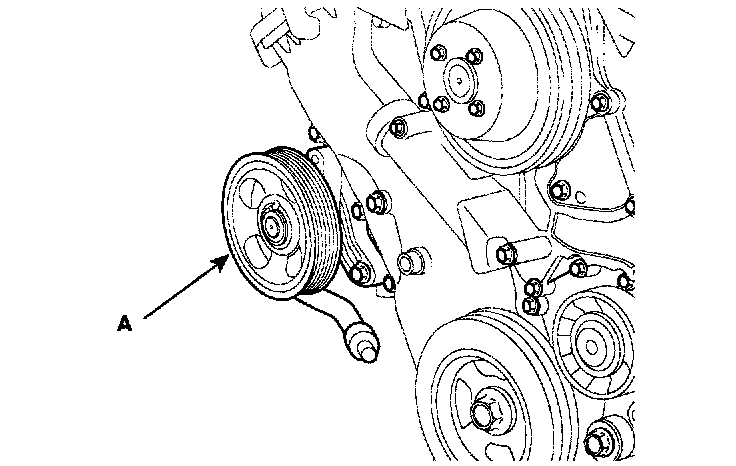 A