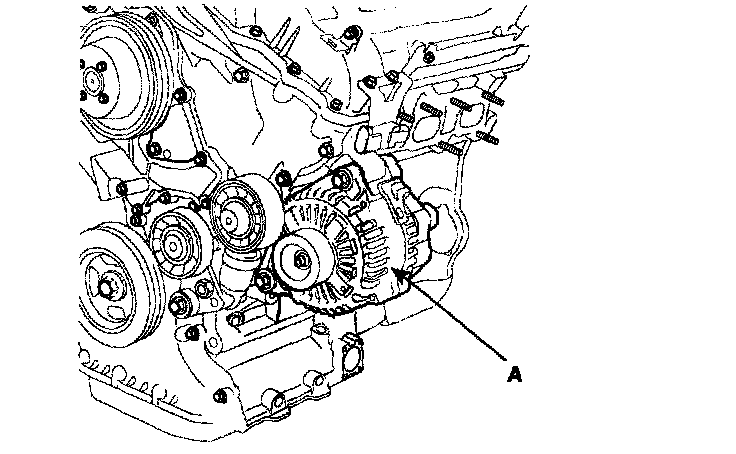 A