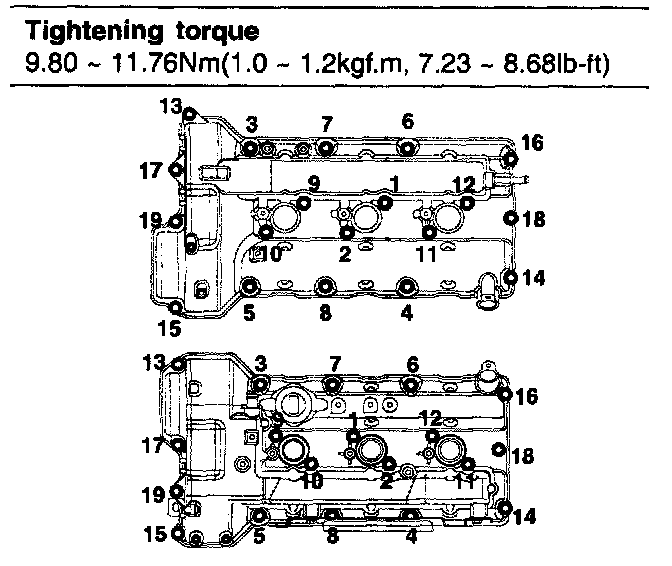 **Tightening torque**
9.80 ~ 11.76Nm(1.0 ~ 1.2kgf.m, 7.23 ~ 8.68lb-ft)

13
3
7
6
16
17
9
1
12
19
18
10
2
11
14
5
8
4
15

13
3
7
6
16
9
1
12
17
18
10
2
11
19
14
15
5
8
4