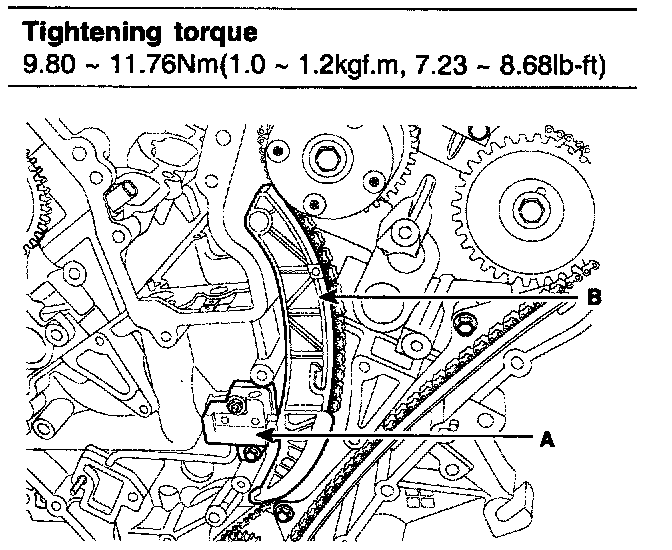 Tightening torque
9.80 ~ 11.76Nm(1.0 ~ 1.2kgf.m, 7.23 ~ 8.68lb-ft)

B

A