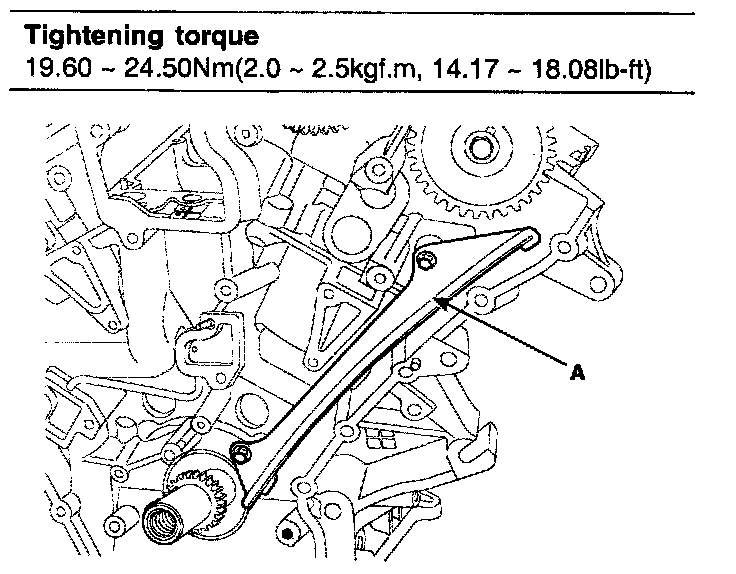 Tightening torque
19.60 ~ 24.50Nm(2.0 ~ 2.5kgf.m, 14.17 ~ 18.08lb-ft)

A