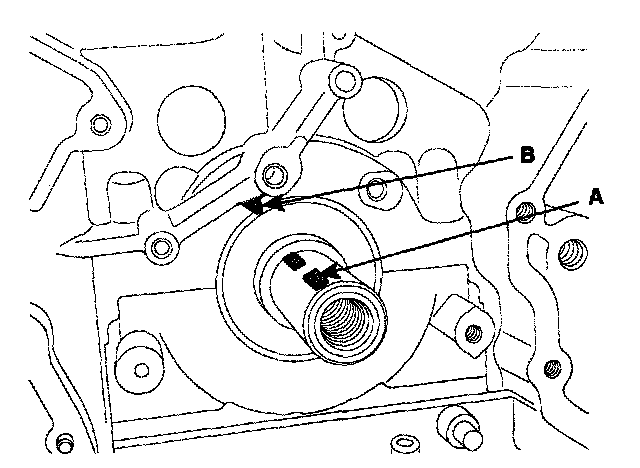 B
A