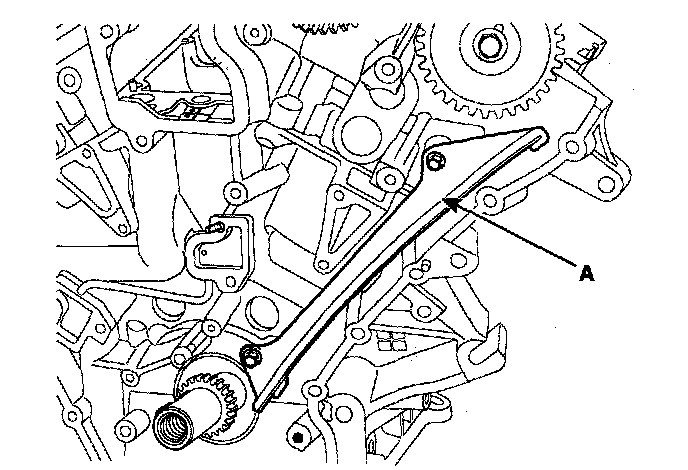 A