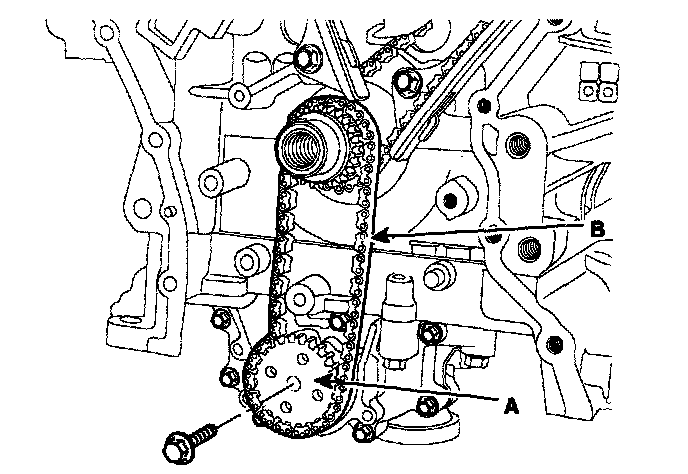 B

A