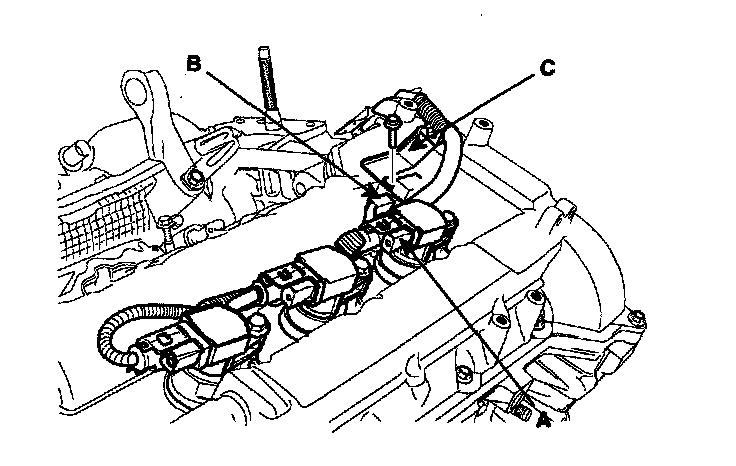 B
C
A