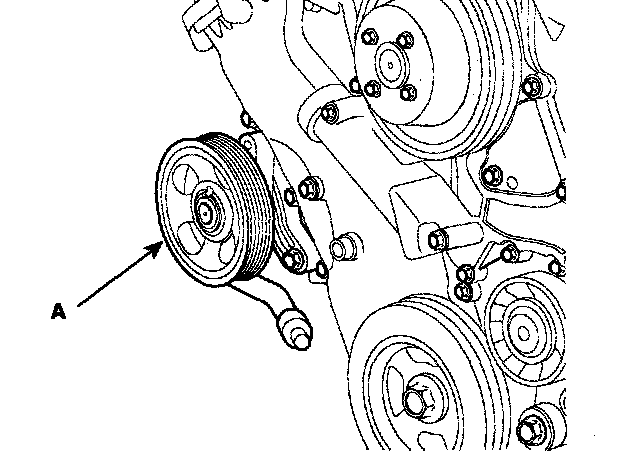 A