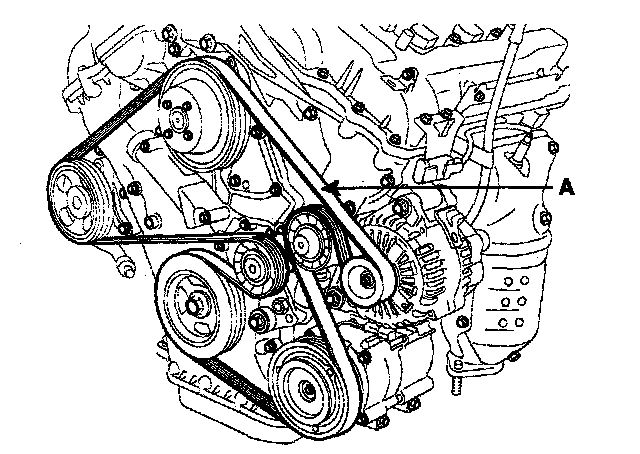 A