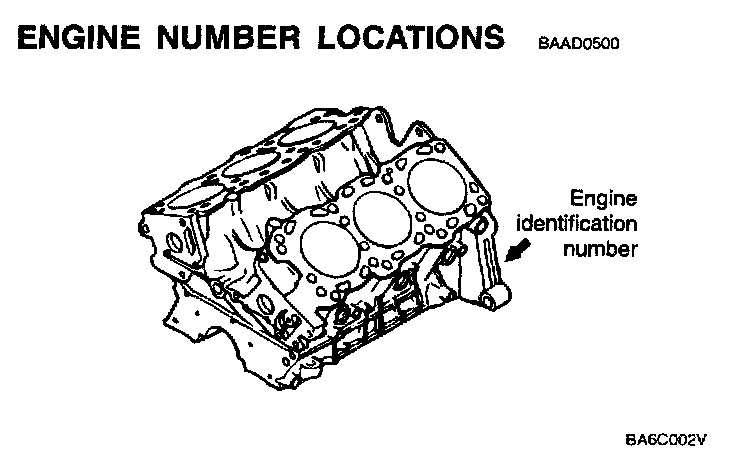 ENGINE NUMBER LOCATIONS BAAD0500

Engine identification number

BA6C002V