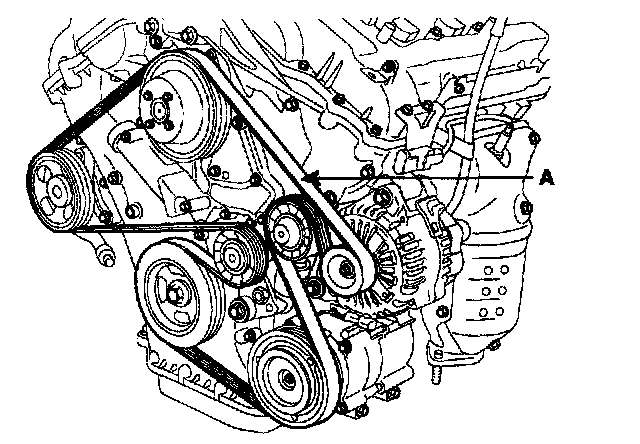 A