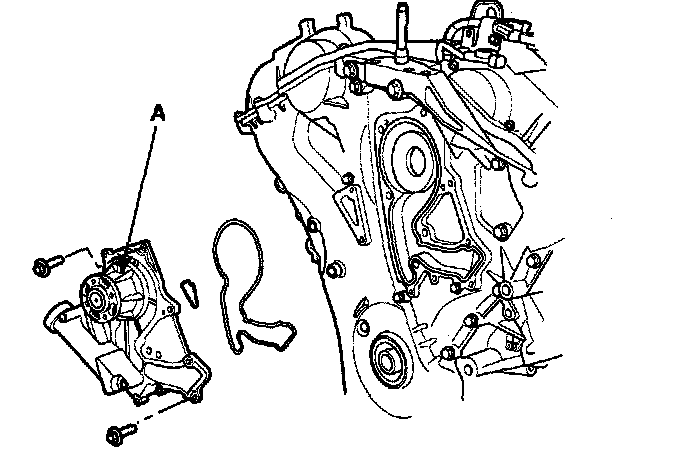 A