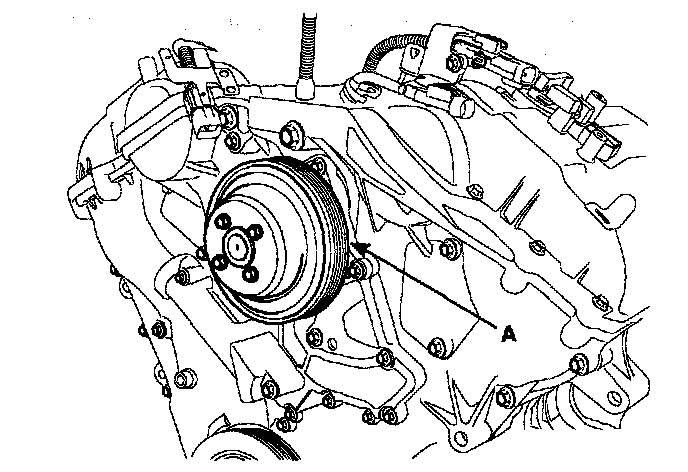 A