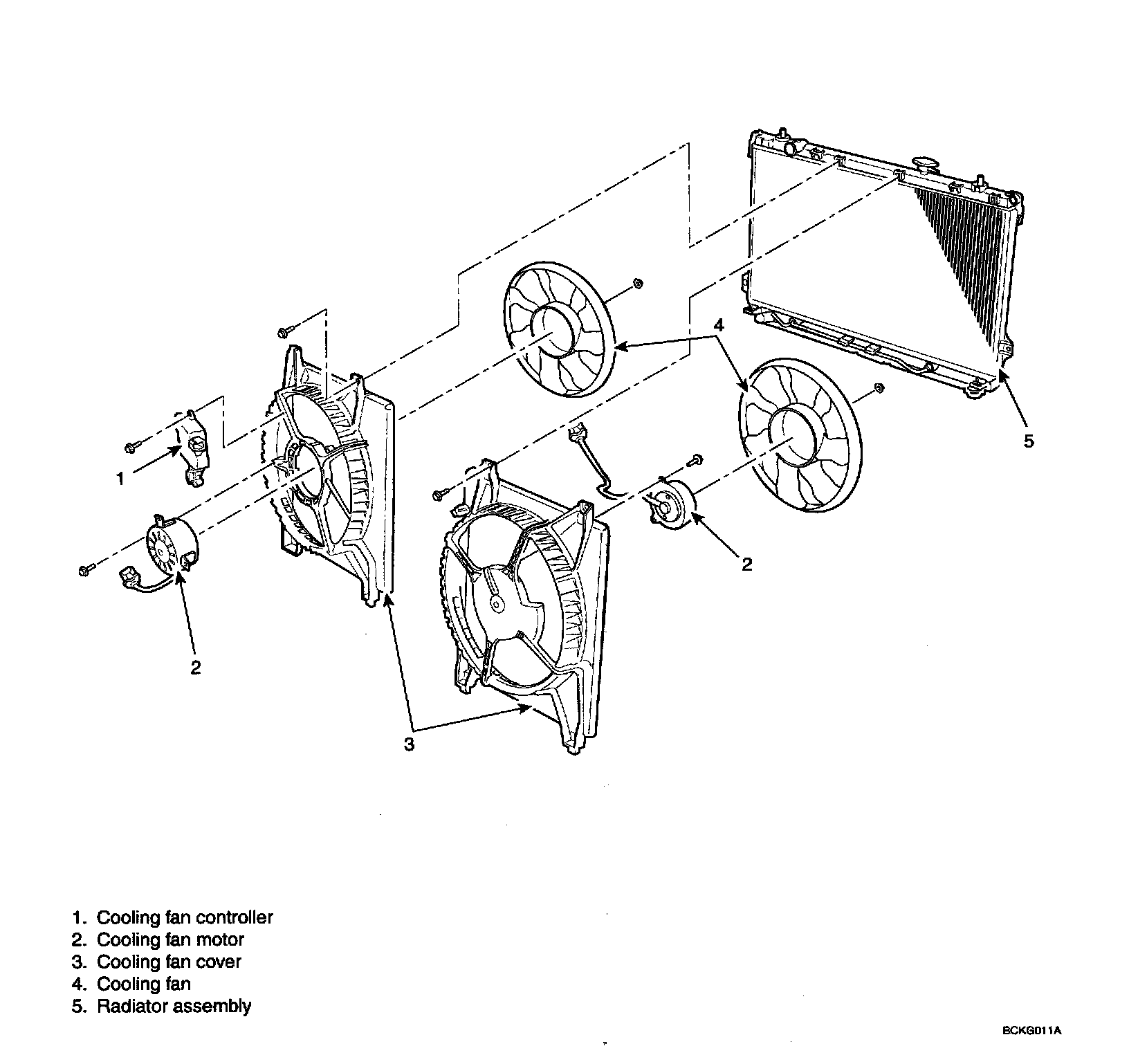 4

5

1

2

2

3

1. Cooling fan controller
2. Cooling fan motor
3. Cooling fan cover
4. Cooling fan
5. Radiator assembly

BCKG011A