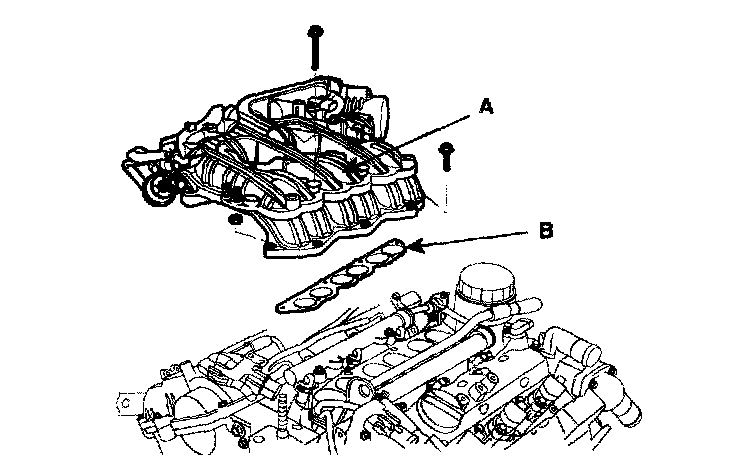 A

B