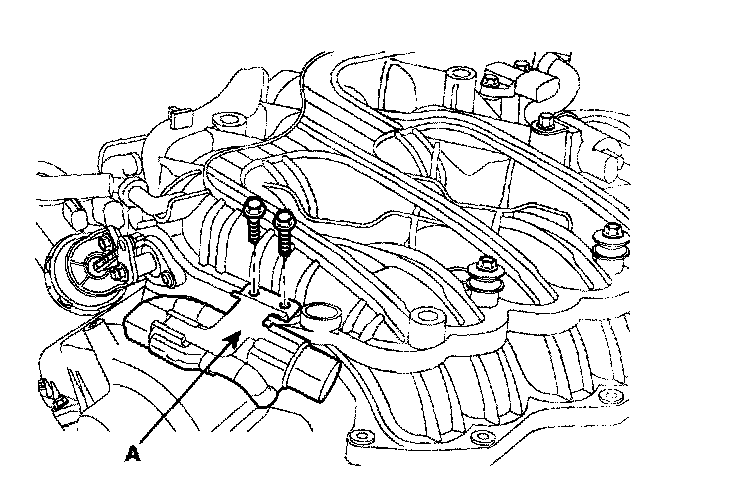 A