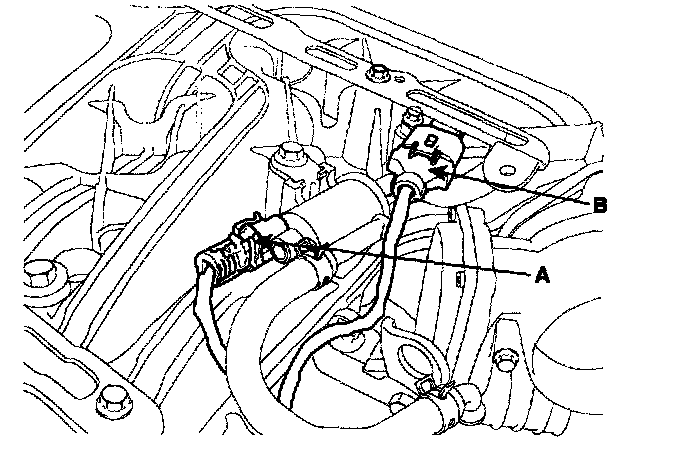 B

A